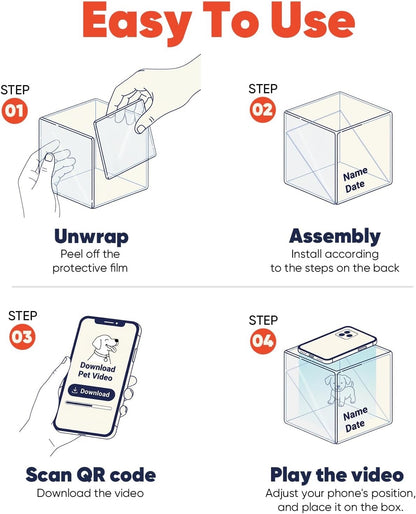 Easy To Use

STEP
01

Unwrap
Peel off the protective film

STEP
02

Name
Date

Assembly
Install according to the steps on the back

STEP
03

Download Pet Video
Download

Scan QR code
Download the video

STEP
04

Name
Date

Play the video
Adjust your phone's position, and place it on the box.